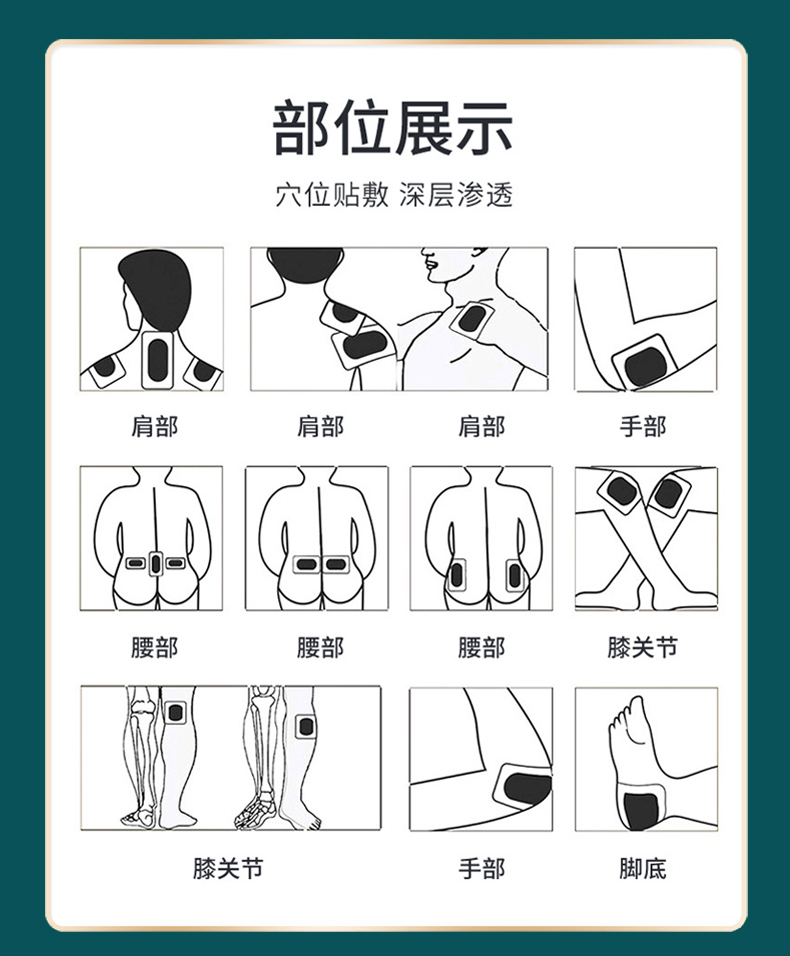 部位展示

穴位贴敷 深层渗透

肩部

肩部

肩部

手部

腰部

腰部

腰部

膝关节

膝关节

手部

脚底