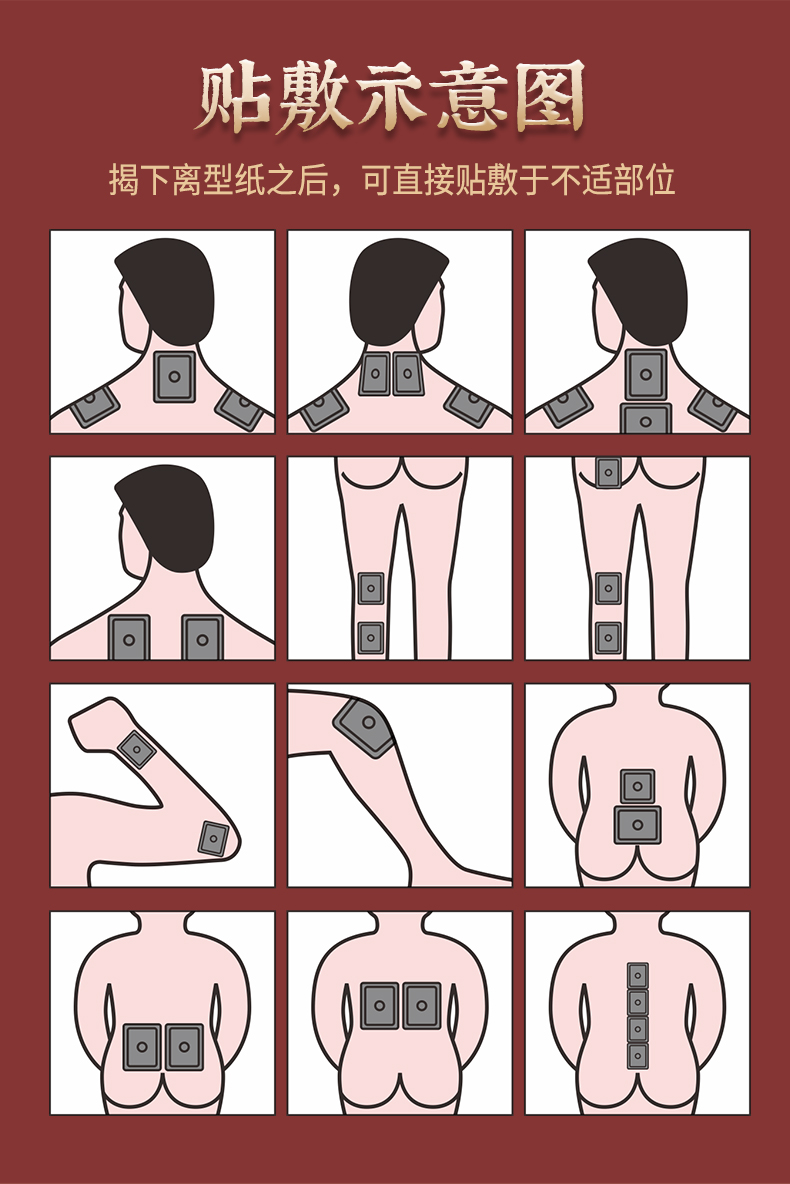 贴敷示意图

揭下离型纸之后，可直接贴敷于不适部位