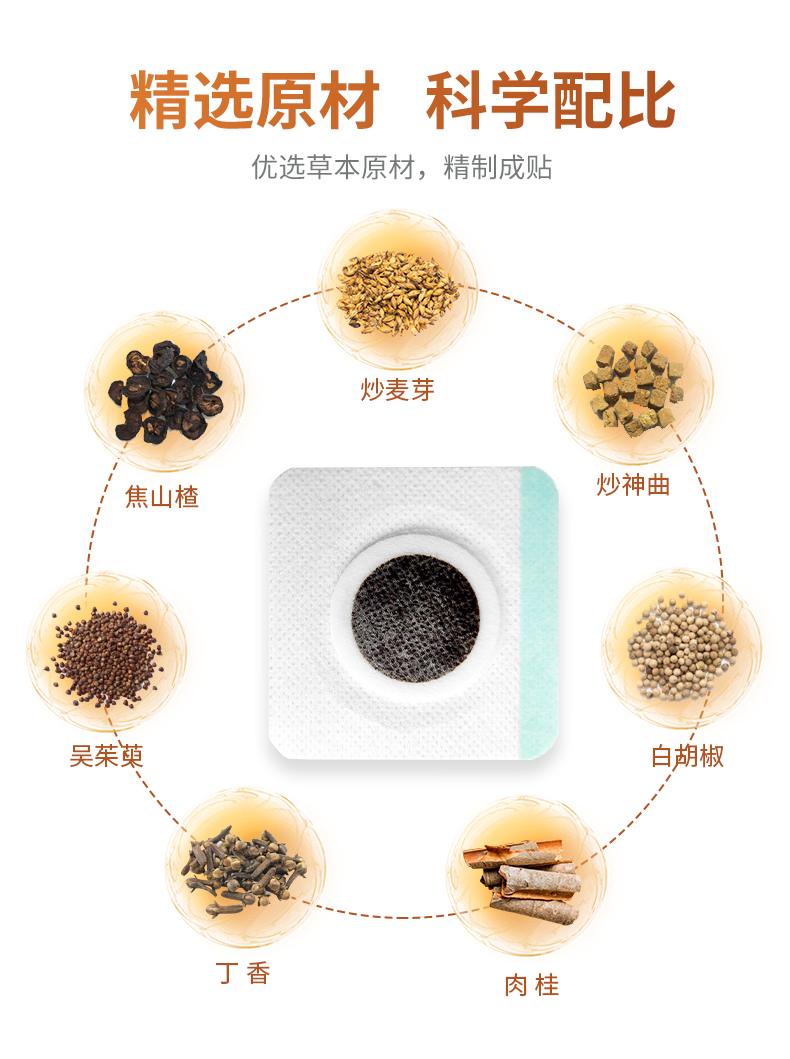 精选原材 科学配比

优选草本原材，精制成贴

炒麦芽

焦山楂

炒神曲

吴茱萸

白胡椒

丁 香

肉 桂