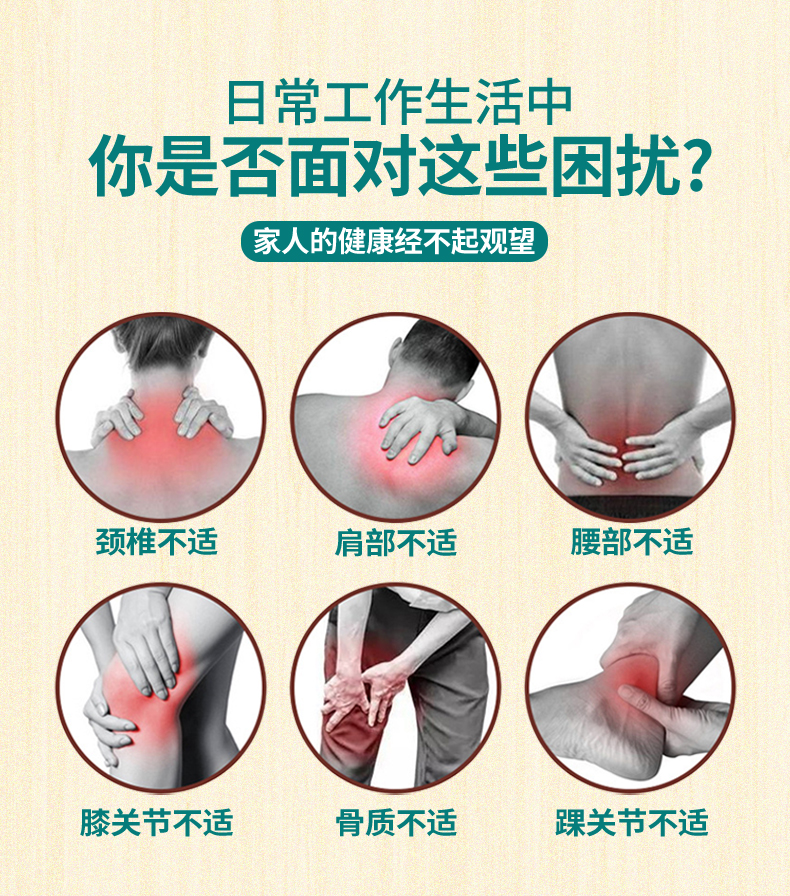 日常工作生活中
你是否面对这些困扰?

家人的健康经不起观望

颈椎不适

肩部不适

腰部不适

膝关节不适

骨质不适

踝关节不适